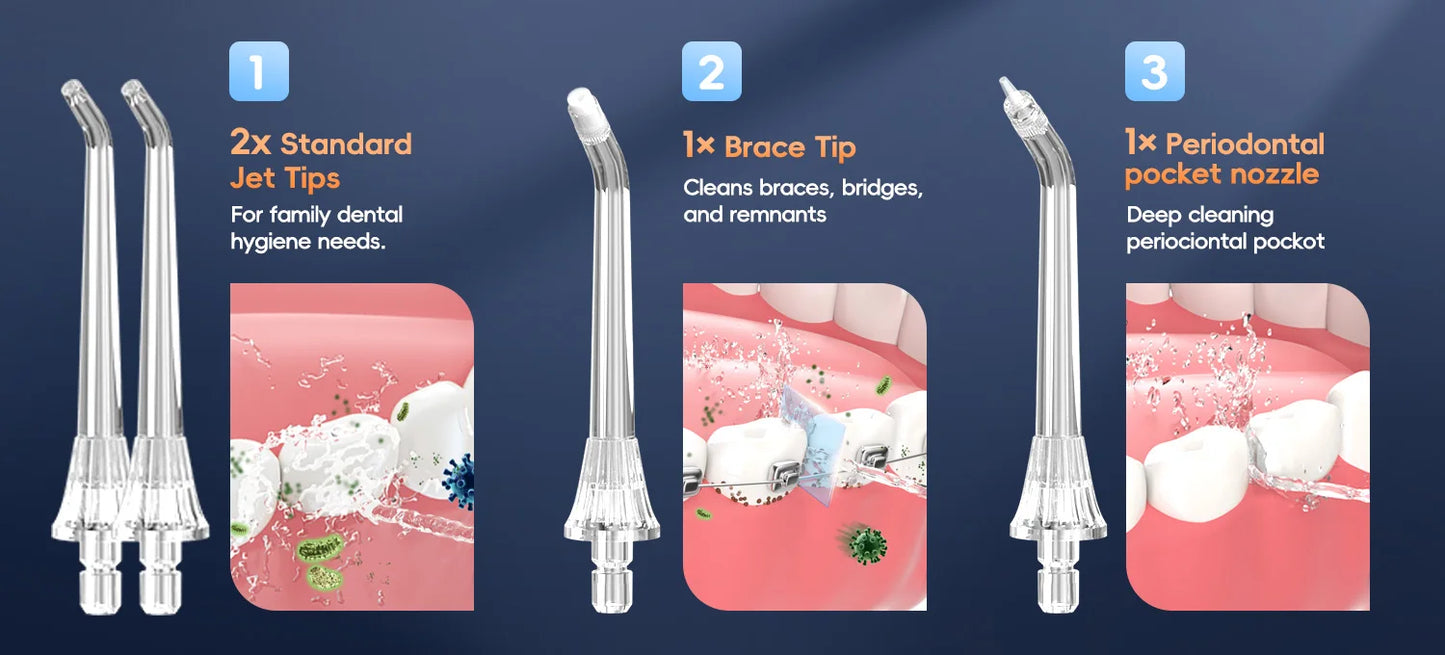 1

2x Standard Jet Tips

For family dental hygiene needs.

2

1× Brace Tip

Cleans braces, bridges, and remnants

3

1× Periodontal pocket nozzle

Deep cleaning periociontal pockot